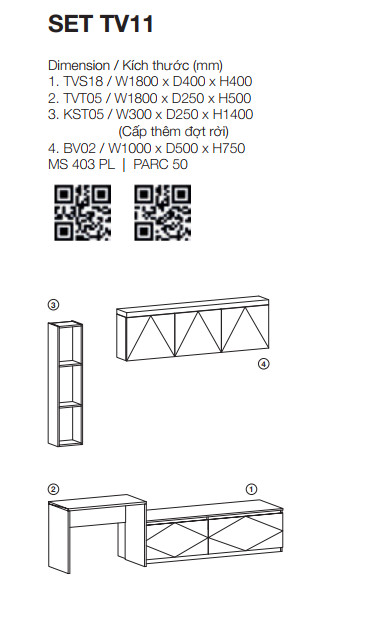 SET TV11

Dimension / Kích thước (mm)
1. TVS18 / W1800 x D400 x H400
2. TVT05 / W1800 x D250 x H500
3. KST05 / W300 x D250 x H1400
(Cấp thêm đợt rời)
4. BV02 / W1000 x D500 x H750
MS 403 PL | PARC 50

③

④

②

①